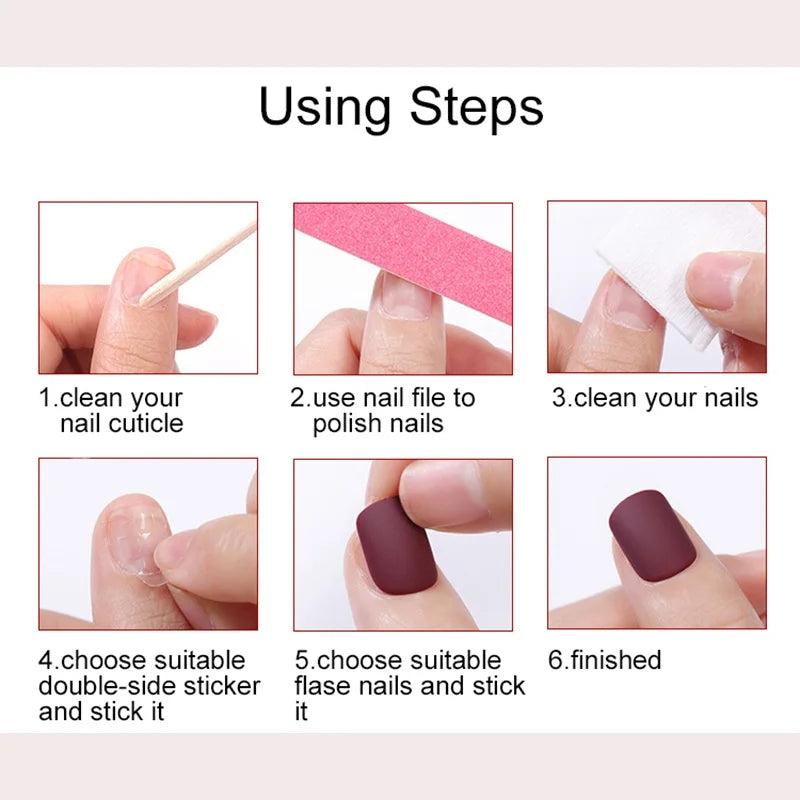 Using Steps

1.clean your nail cuticle

2.use nail file to polish nails

3.clean your nails

4.choose suitable double-side sticker and stick it

5.choose suitable flase nails and stick it

6.finished